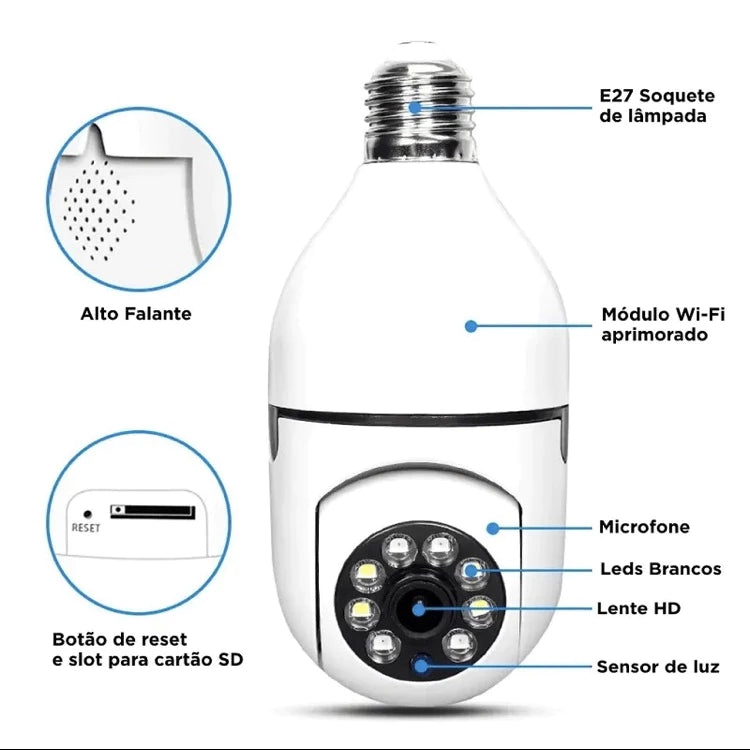 E27 Soquete de lâmpada

Alto Falante

Módulo Wi-Fi aprimorado

RESET

Microfone

Leds Brancos

Lente HD

Botão de reset e slot para cartão SD

Sensor de luz